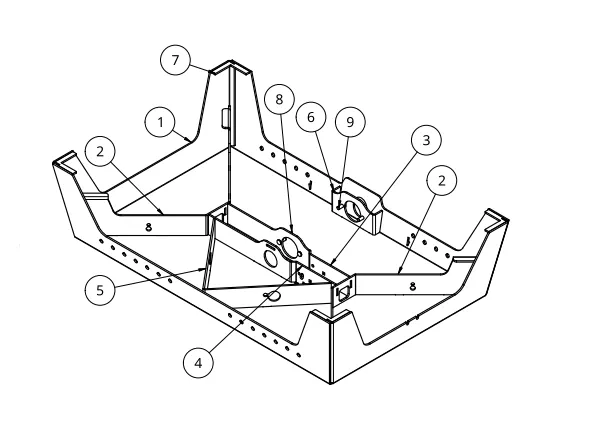 7
1
2
8
6
9
3
2
5
4