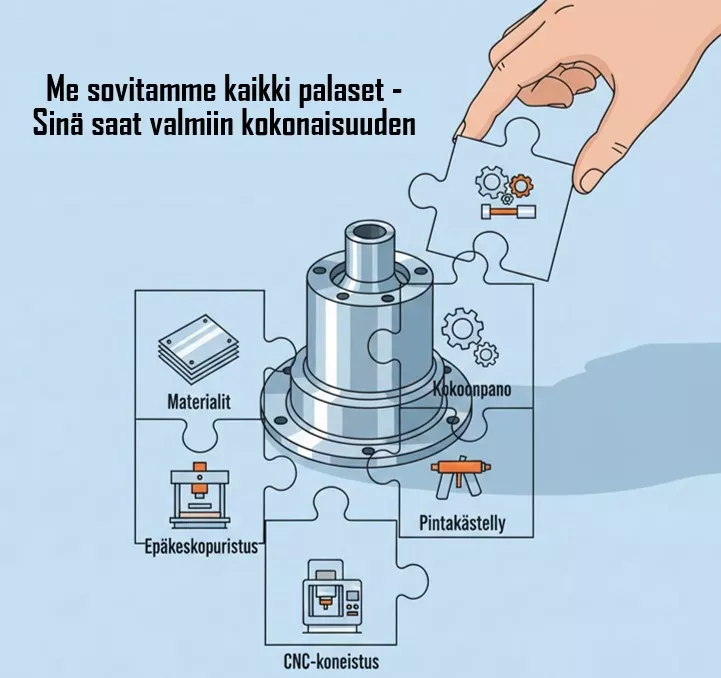 Me sovitamme kaikki palaset -
Sinä saat valmiin kokonaisuuden

Materialit

Kokoonpano

Epäkeskopuristus

Pintakästelly

CNC-koneistus