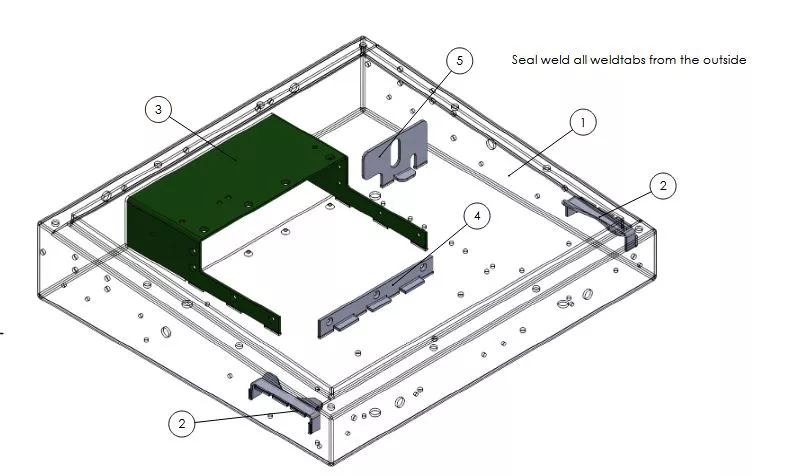 Seal weld all weldtabs from the outside

5

3

1

2

4

2